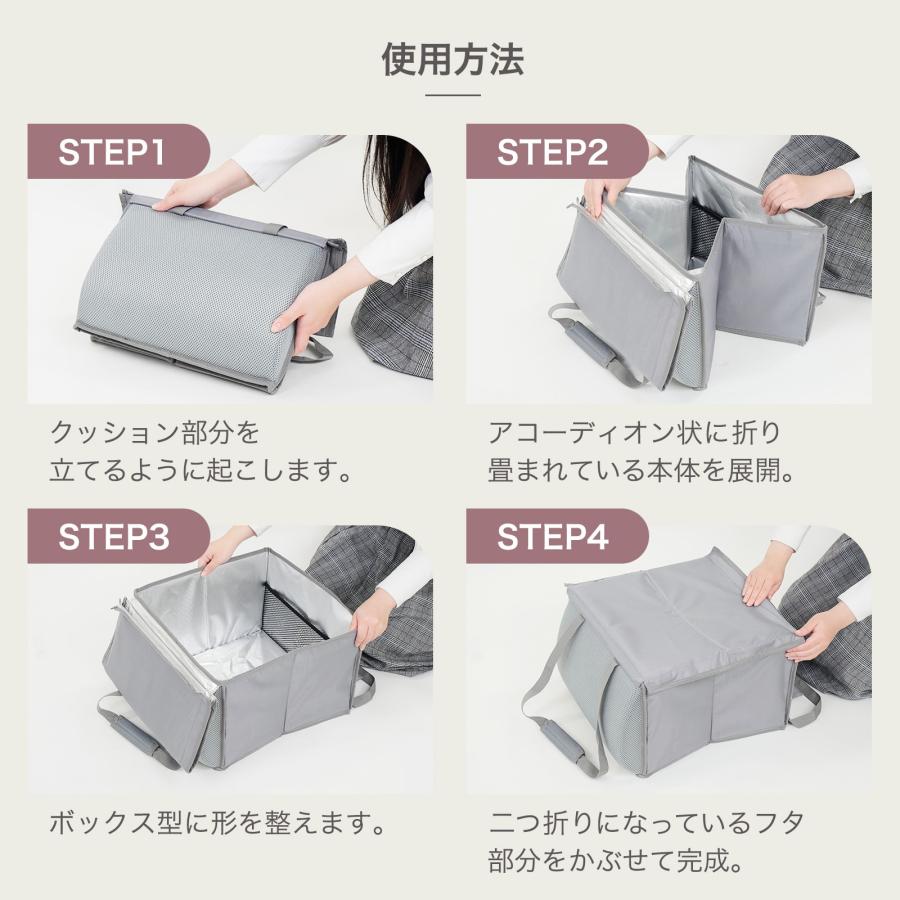 使用方法

STEP1

クッション部分を立てるように起こします。

STEP2

アコーディオン状に折り畳まれている本体を展開。

STEP3

ボックス型に形を整えます。

STEP4

二つ折りになっているフタ部分をかぶせて完成。