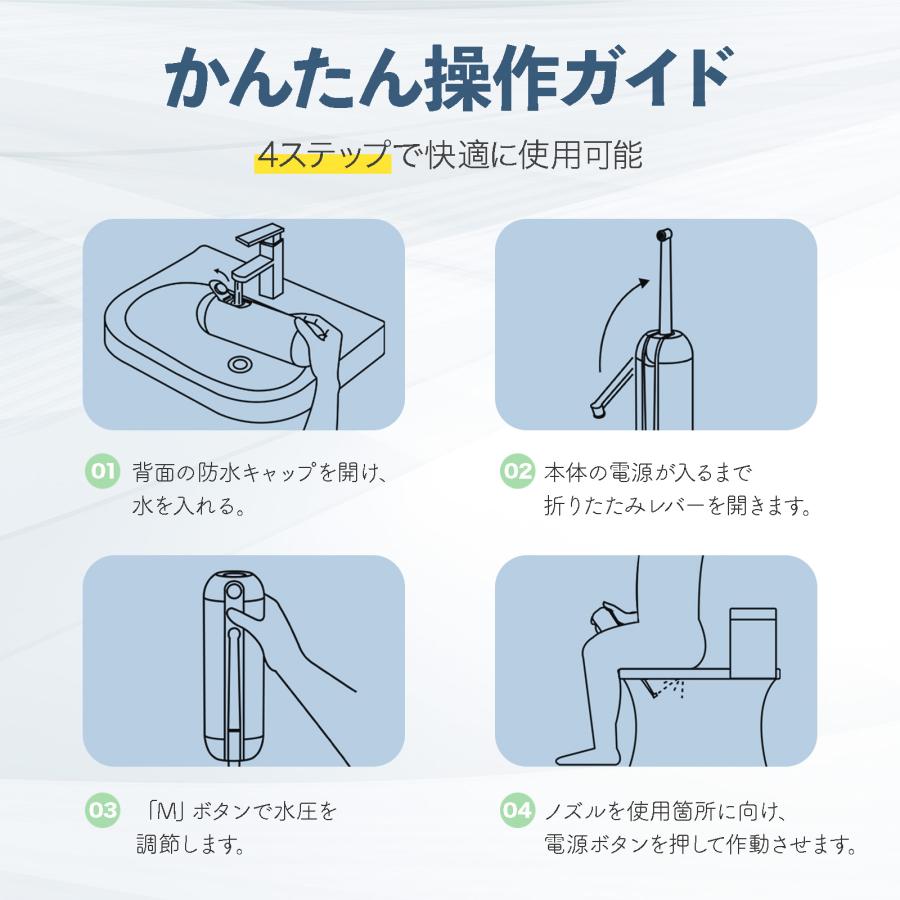 かんたん操作ガイド

4ステップで快適に使用可能

01 背面の防水キャップを開け、水を入れる。

02 本体の電源が入るまで折りたたみレバーを開きます。

03 「M」ボタンで水圧を調節します。

04 ノズルを使用箇所に向け、電源ボタンを押して作動させます。