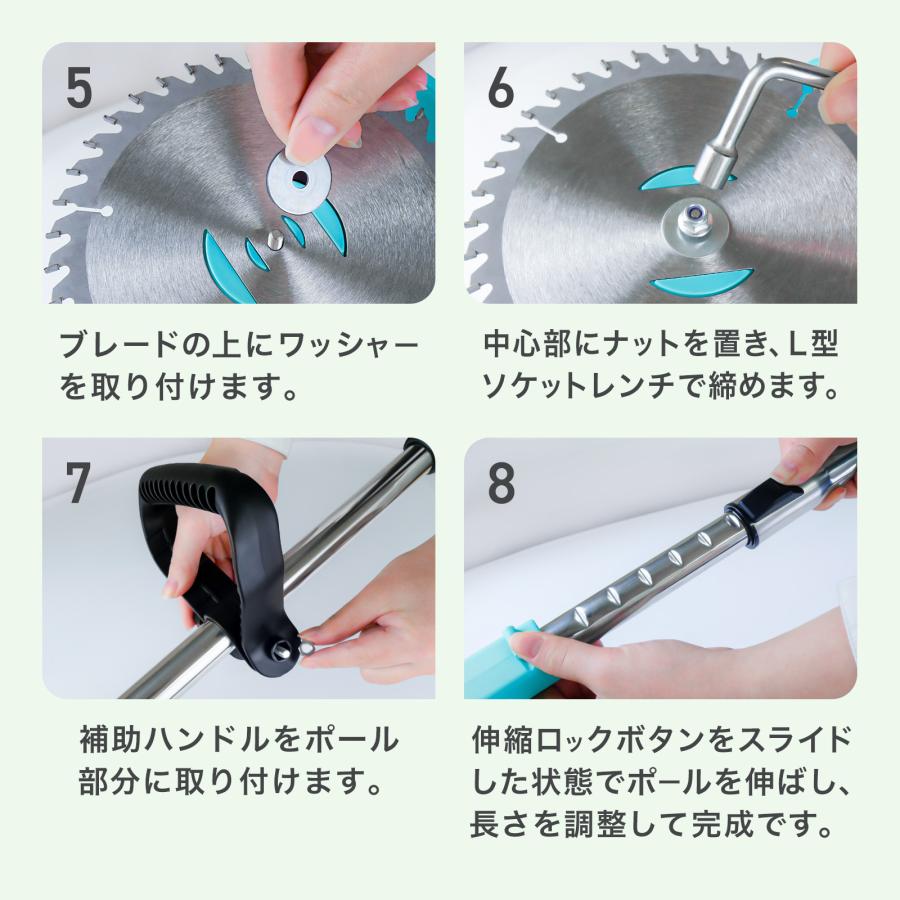 5

ブレードの上にワッシャーを取り付けます。

6

中心部にナットを置き、L型ソケットレンチで締めます。

7

補助ハンドルをポール部分に取り付けます。

8

伸縮ロックボタンをスライドした状態でポールを伸ばし、長さを調整して完成です。