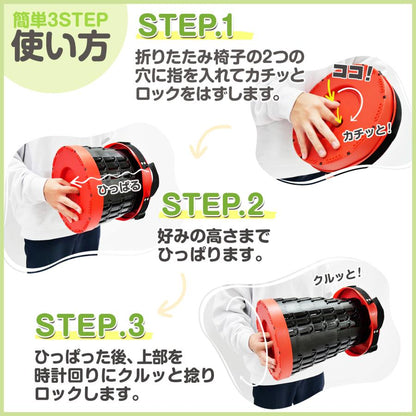 簡単3STEP
使い方

STEP.1
折りたたみ椅子の2つの穴に指を入れてカチッとロックをはずします。

ココ!
カチッと!

ひっぱる

STEP.2
好みの高さまでひっぱります。

クルッと!

STEP.3
ひっぱった後、上部を時計回りにクルッと捻りロックします。