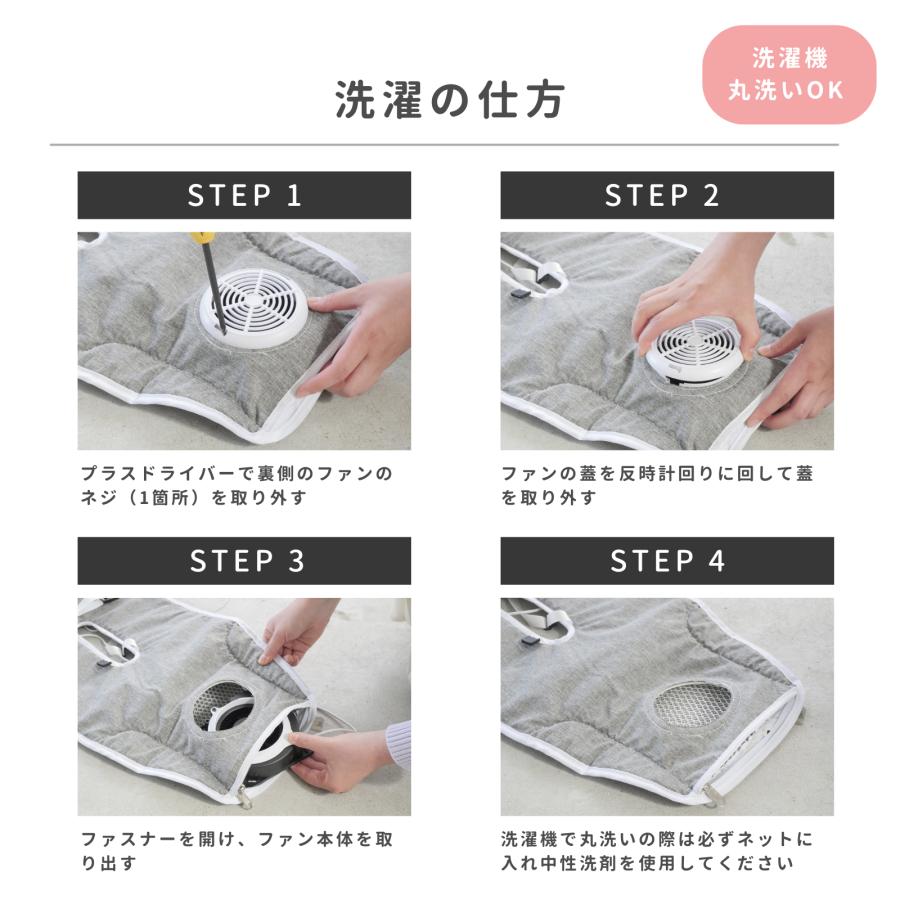 洗濯の仕方

洗濯機
丸洗いOK

STEP 1

プラスドライバーで裏側のファンのネジ（1箇所）を取り外す

STEP 2

ファンの蓋を反時計回りに回して蓋を取り外す

STEP 3

ファスナーを開け、ファン本体を取り出す

STEP 4

洗濯機で丸洗いの際は必ずネットに入れ中性洗剤を使用してください