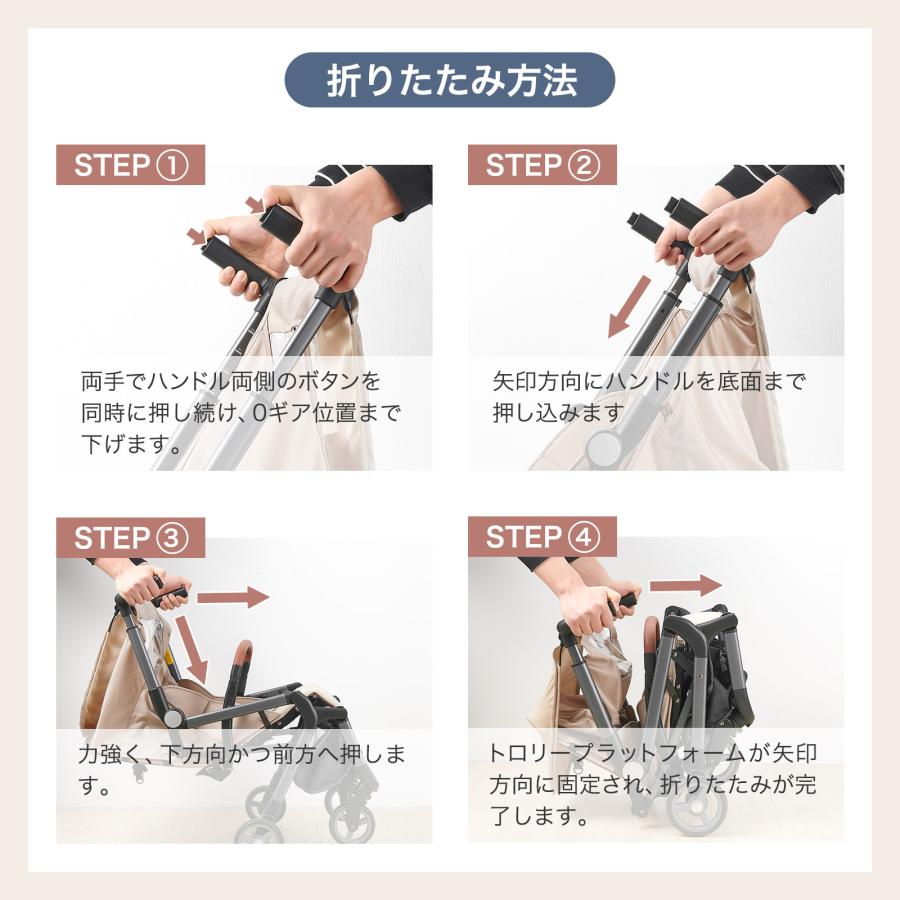 折りたたみ方法

STEP ①

両手でハンドル両側のボタンを同時に押し続け、0ギア位置まで下げます。

STEP ②

矢印方向にハンドルを底面まで押し込みます

STEP ③

力強く、下方向かつ前方へ押します。

STEP ④

トロリープラットフォームが矢印方向に固定され、折りたたみが完了します。