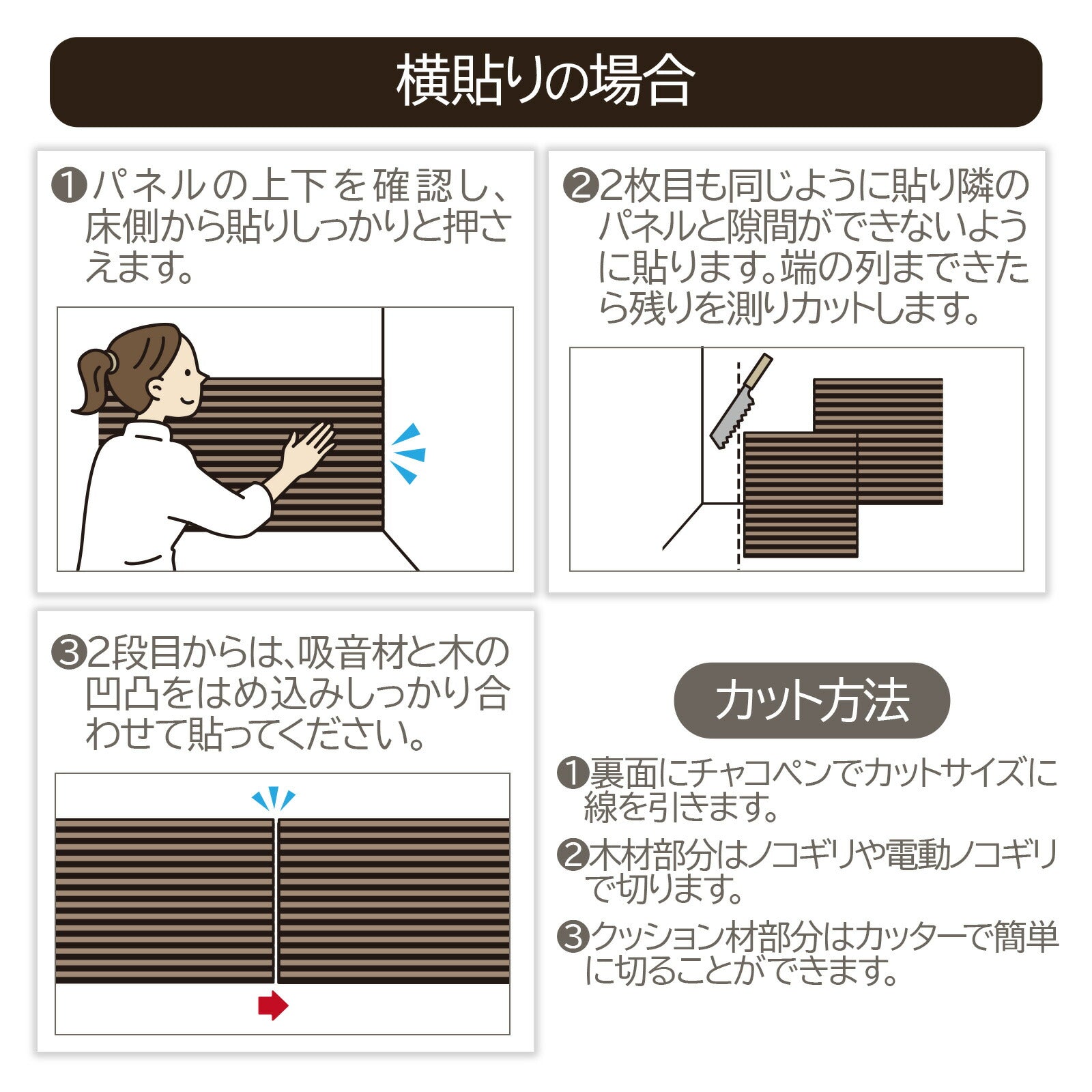 横貼りの場合

❶パネルの上下を確認し、床側から貼りしっかりと押さえます。

❷2枚目も同じように貼り隣のパネルと隙間ができないように貼ります。端の列まできたら残りを測りカットします。

❸2段目からは、吸音材と木の凹凸をはめ込みしっかり合わせて貼ってください。

カット方法

❶裏面にチャコペンでカットサイズに線を引きます。

❷木材部分はノコギリや電動ノコギリで切ります。

❸クッション材部分はカッターで簡単に切ることができます。