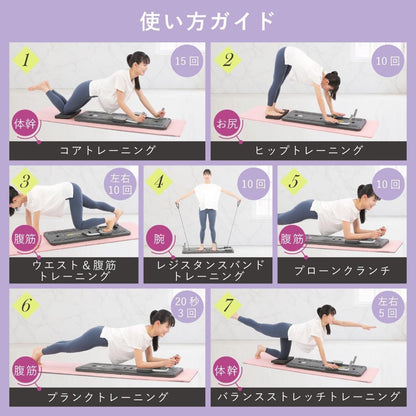 使い方ガイド

1
15回
体幹
コアトレーニング

2
10回
お尻
ヒップトレーニング

3
左右
10回
腹筋
ウエスト＆腹筋
トレーニング

4
10回
腕
レジスタンスバンド
トレーニング

5
10回
腹筋
プローンクランチ

6
20秒
3回
腹筋
プランクトレーニング

7
左右
5回
体幹
バランスストレッチトレーニング