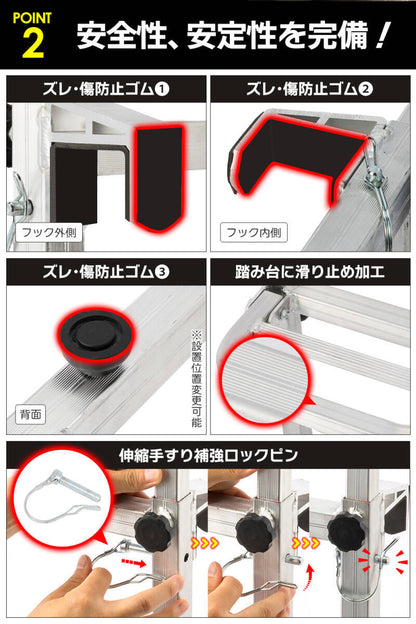 POINT 2

安全性、安定性を完備！

ズレ・傷防止ゴム❶

フック外側

ズレ・傷防止ゴム❷

フック内側

ズレ・傷防止ゴム❸

背面

※設置位置変更可能

踏み台に滑り止め加工

伸縮手すり補強ロックピン