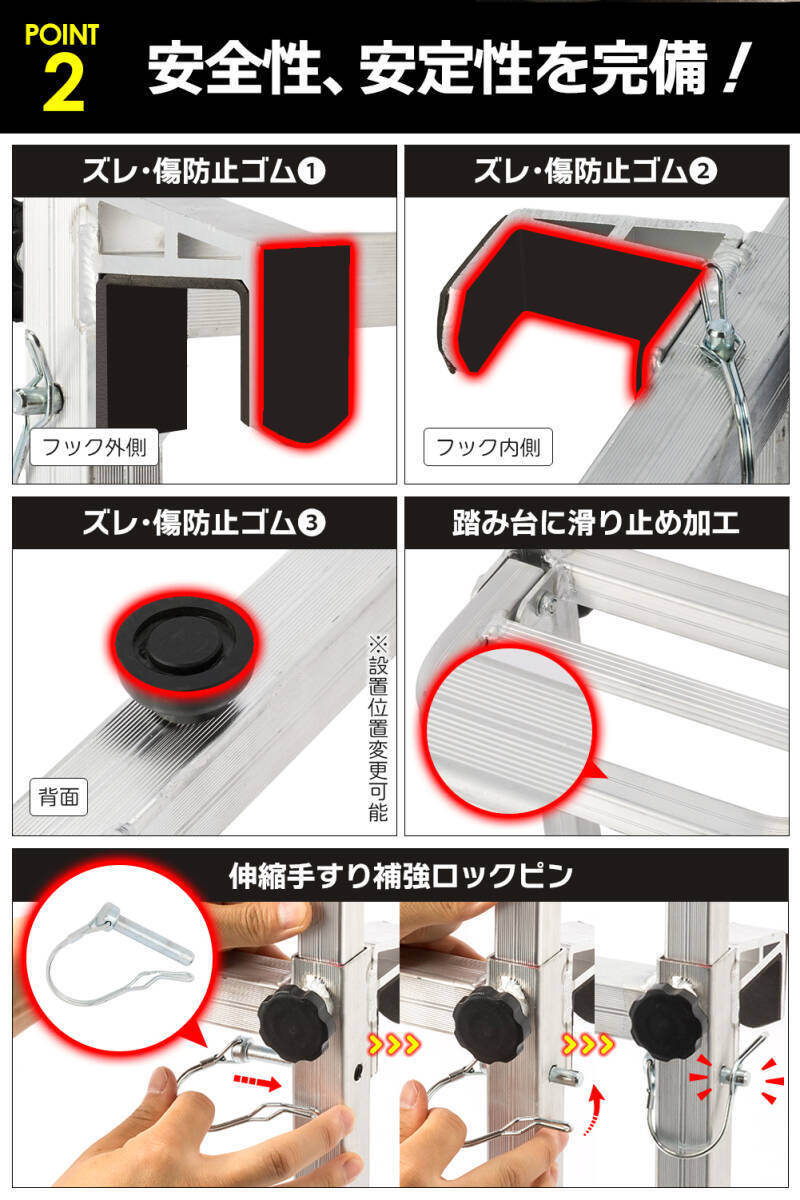 POINT 2 安全性、安定性を完備！

ズレ・傷防止ゴム❶

フック外側

ズレ・傷防止ゴム❷

フック内側

ズレ・傷防止ゴム❸

背面

※設置位置変更可能

踏み台に滑り止め加工

伸縮手すり補強ロックピン