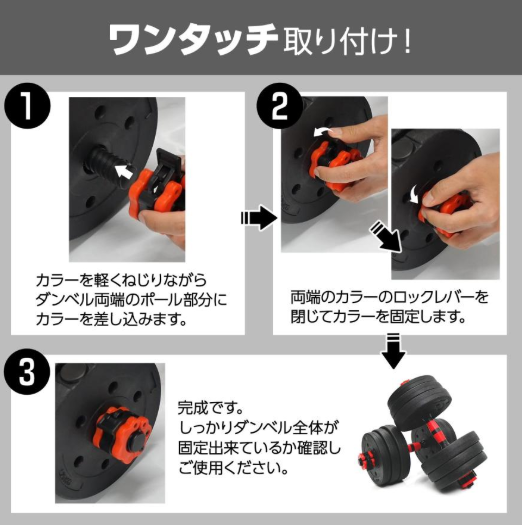 ワンタッチ取り付け！

1

カラーを軽くねじりながら
ダンベル両端のポール部分に
カラーを差し込みます。

2

両端のカラーのロックレバーを
閉じてカラーを固定します。

3

完成です。
しっかりダンベル全体が
固定出来ているか確認し
ご使用ください。