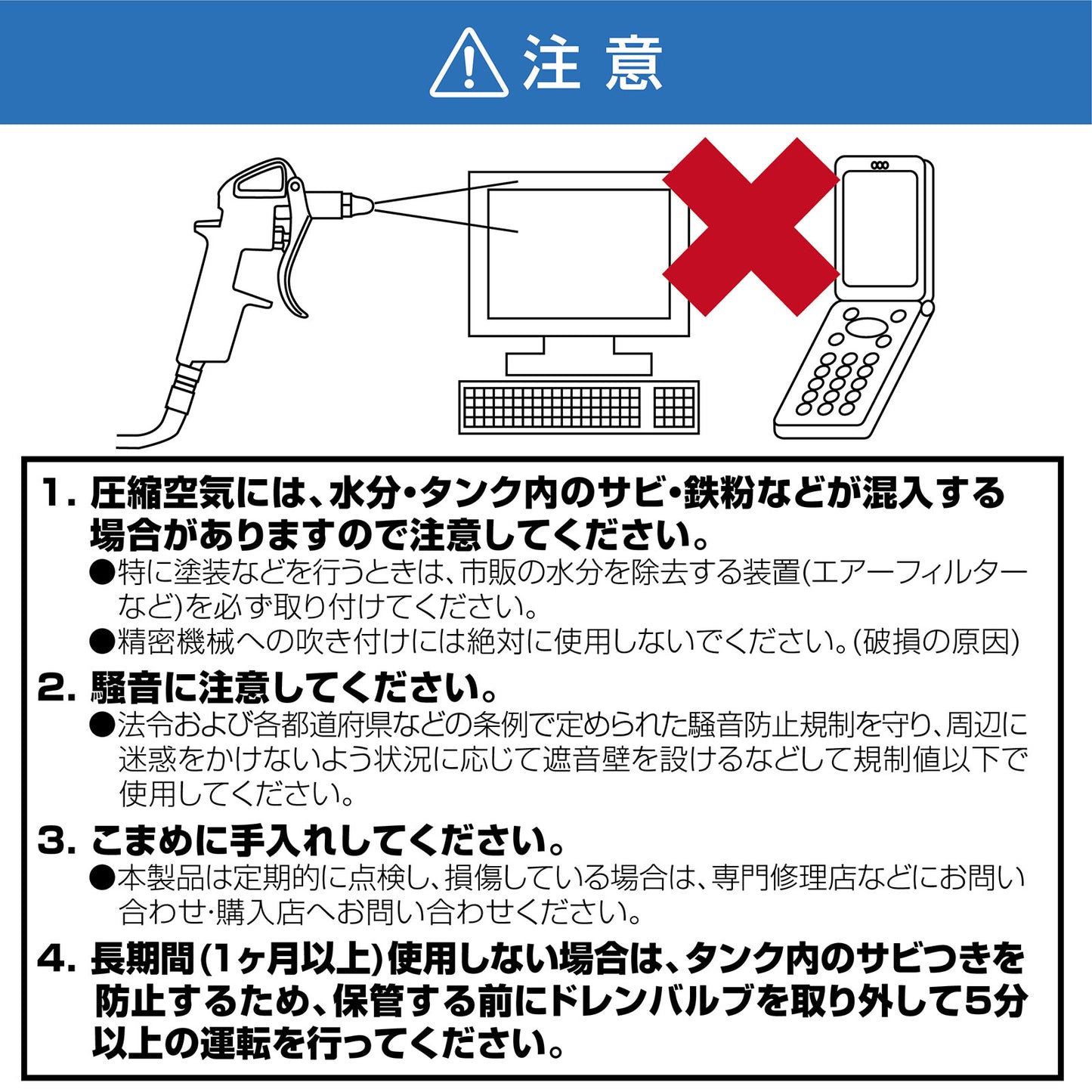 注意

1. 圧縮空気には、水分・タンク内のサビ・鉄粉などが混入する場合がありますので注意してください。
●特に塗装などを行うときは、市販の水分を除去する装置(エアーフィルターなど)を必ず取り付けてください。
●精密機械への吹き付けには絶対に使用しないでください。(破損の原因)

2. 騒音に注意してください。
●法令および各都道府県などの条例で定められた騒音防止規制を守り、周辺に迷惑をかけないよう状況に応じて遮音壁を設けるなどして規制値以下で使用してください。

3. こまめに手入れしてください。
●本製品は定期的に点検し、損傷している場合は、専門修理店などにお問い合わせ・購入店へお問い合わせください。

4. 長期間(1ヶ月以上)使用しない場合は、タンク内のサビつきを防止するため、保管する前にドレンバルブを取り外して5分以上の運転を行ってください。