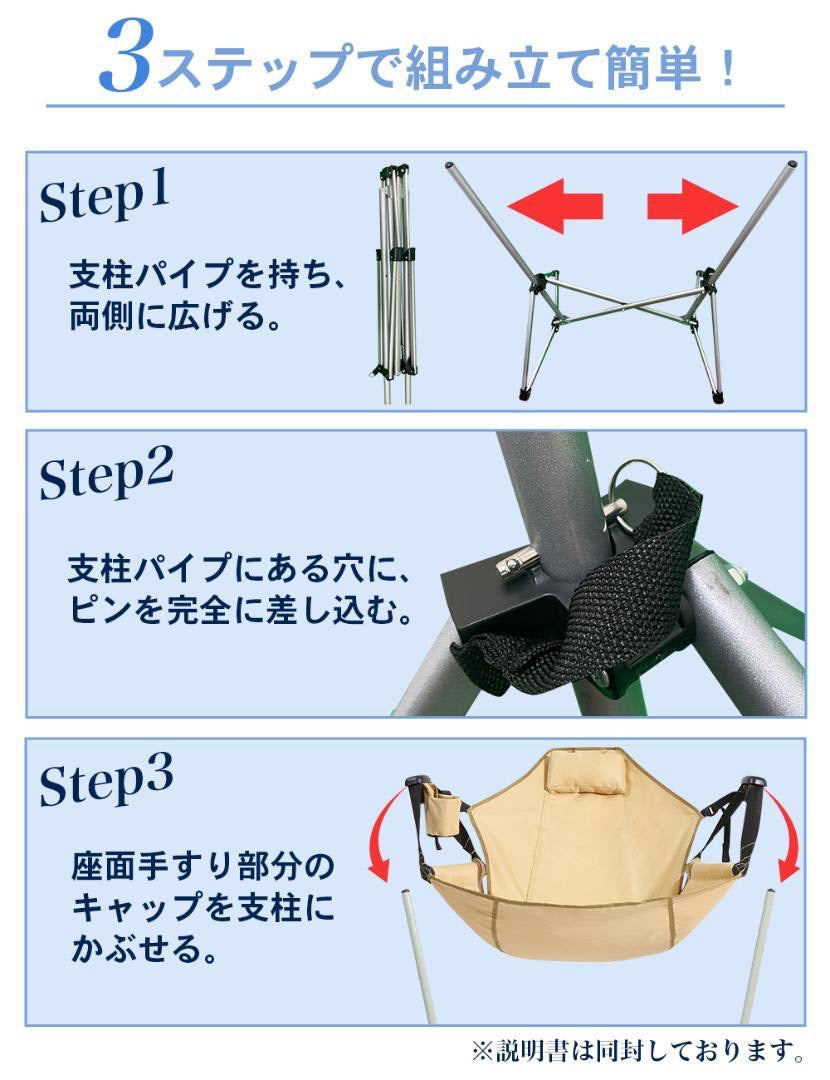 3ステップで組み立て簡単！

Step1

支柱パイプを持ち、両側に広げる。

Step2

支柱パイプにある穴に、ピンを完全に差し込む。

Step3

座面手すり部分のキャップを支柱にかぶせる。

※説明書は同封しております。